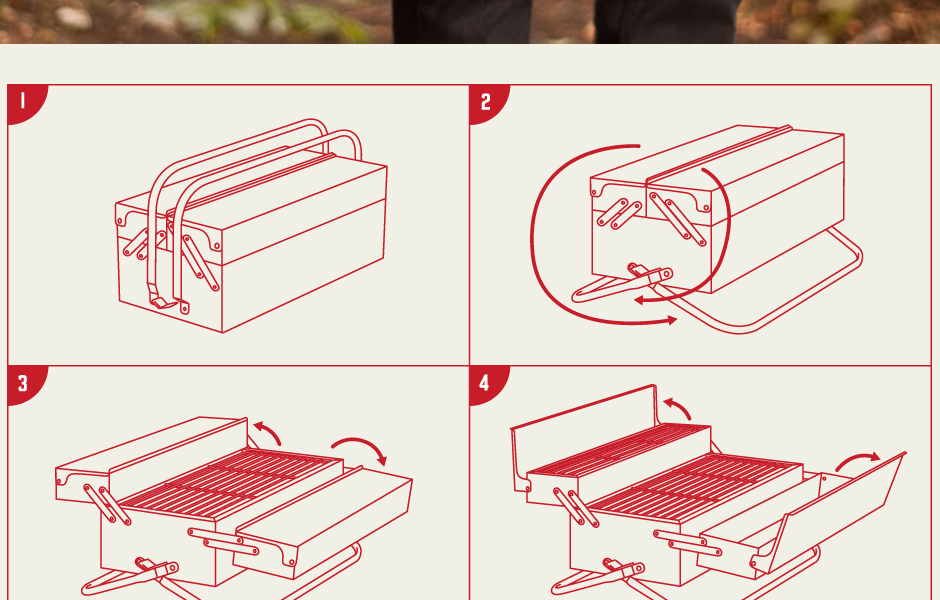 1

2

3

4