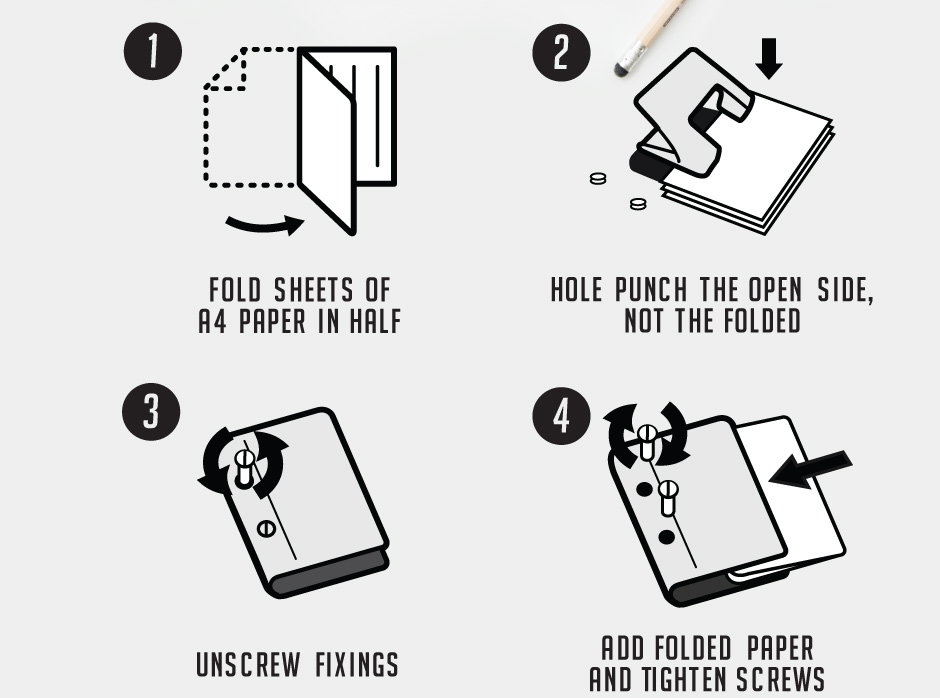 1

FOLD SHEETS OF A4 PAPER IN HALF

2

HOLE PUNCH THE OPEN SIDE, NOT THE FOLDED

3

UNSCREW FIXINGS

4

ADD FOLDED PAPER AND TIGHTEN SCREWS