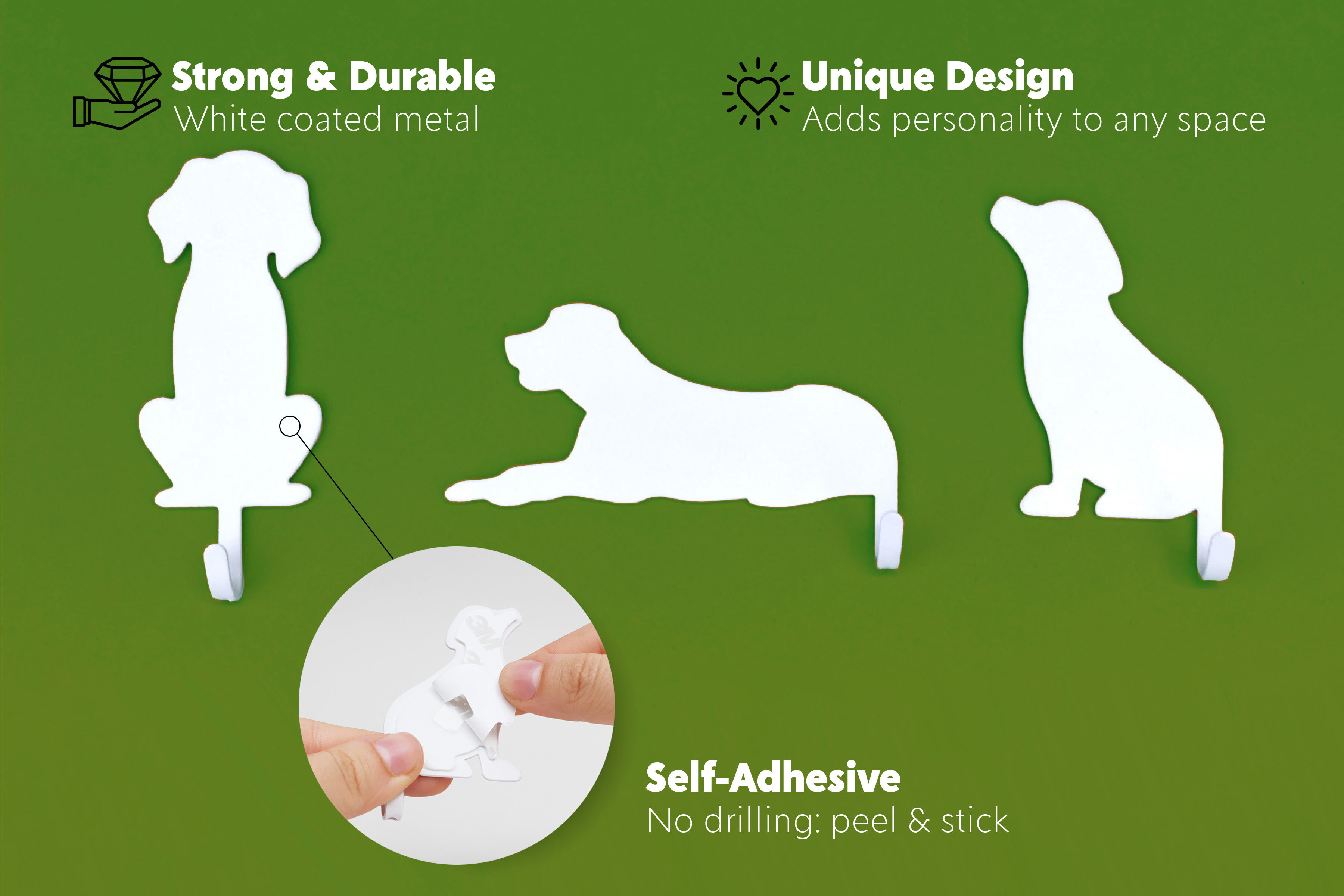 Strong & Durable
White coated metal

Unique Design
Adds personality to any space

3M

Self-Adhesive
No drilling: peel & stick