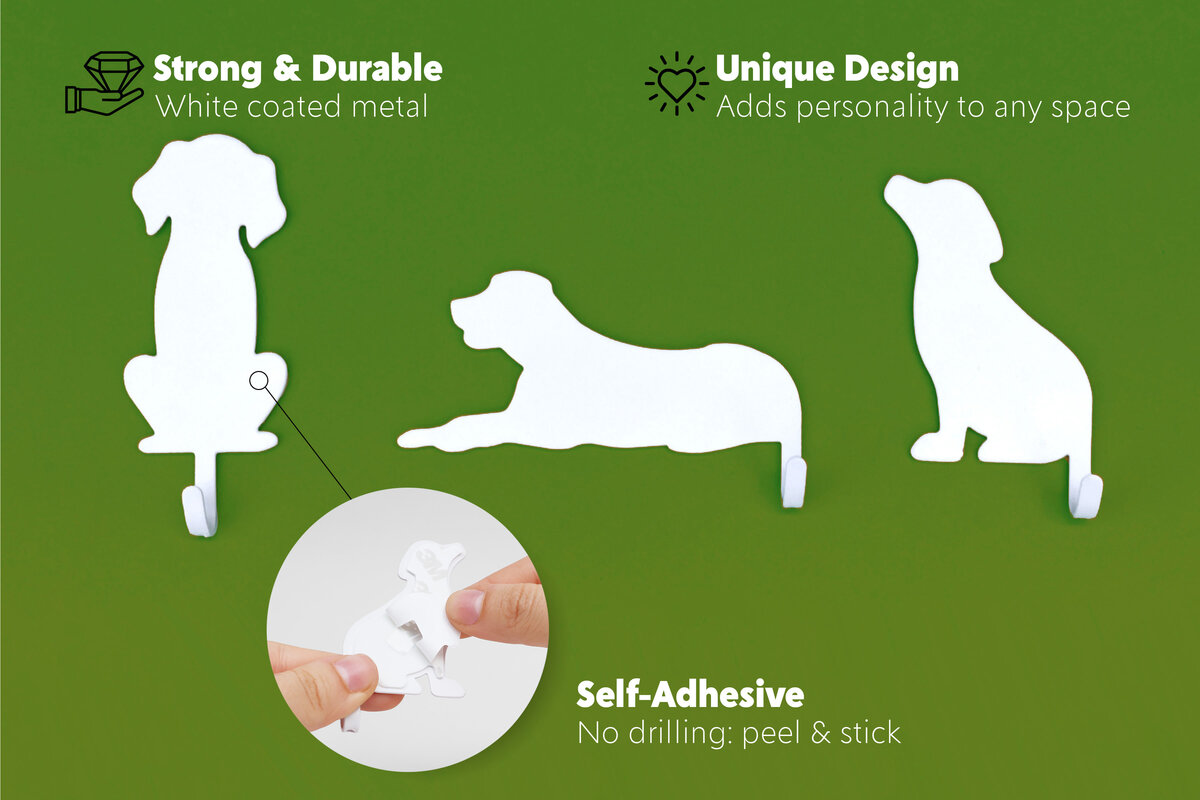 Strong & Durable
White coated metal

Unique Design
Adds personality to any space

Self-Adhesive
No drilling: peel & stick